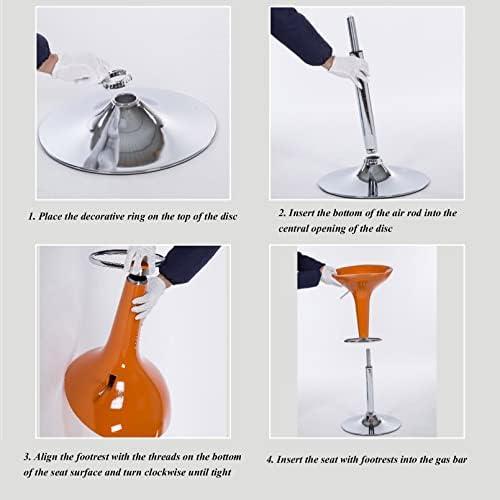 1. Place the decorative ring on the top of the disc

2. Insert the bottom of the air rod into the central opening of the disc

3. Align the footrest with the threads on the bottom of the seat surface and turn clockwise until tight

4. Insert the seat with footrests into the gas bar