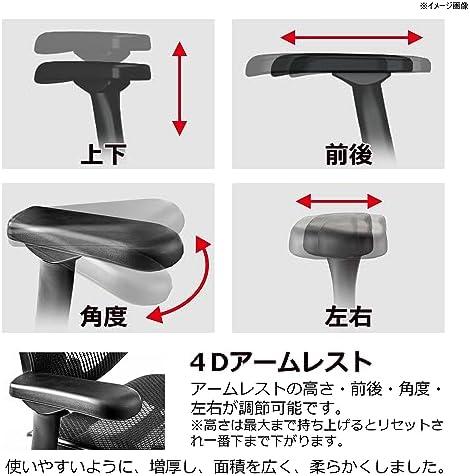 ※イメージ画像

上下

前後

角度

左右

4Dアームレスト

アームレストの高さ・前後・角度・左右が調節可能です。
※高さは最大まで持ち上げるとリセットされ一番下まで下がります。

使いやすいように、増厚し、面積を広く、柔らかくしました。