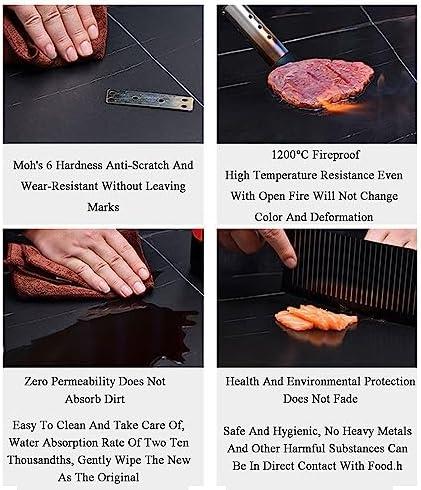 Moh's 6 Hardness Anti-Scratch And Wear-Resistant Without Leaving Marks

1200°C Fireproof
High Temperature Resistance Even With Open Fire Will Not Change Color And Deformation

Zero Permeability Does Not Absorb Dirt

Easy To Clean And Take Care Of, Water Absorption Rate Of Two Ten Thousandths, Gently Wipe The New As The Original

Health And Environmental Protection Does Not Fade

Safe And Hygienic, No Heavy Metals And Other Harmful Substances Can Be In Direct Contact With Food.h