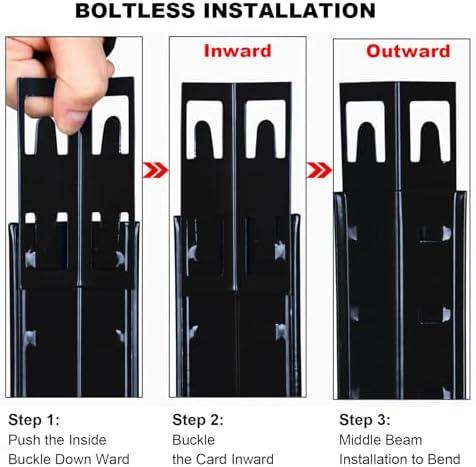 BOLTLESS INSTALLATION

Inward

Outward

Step 1:
Push the Inside Buckle Down Ward

Step 2:
Buckle the Card Inward

Step 3:
Middle Beam Installation to Bend