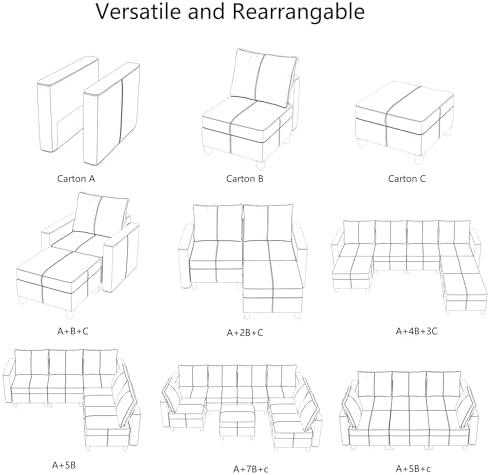 Versatile and Rearrangable

Carton A

Carton B

Carton C

A+B+C

A+2B+C

A+4B+3C

A+5B

A+7B+c

A+5B+c