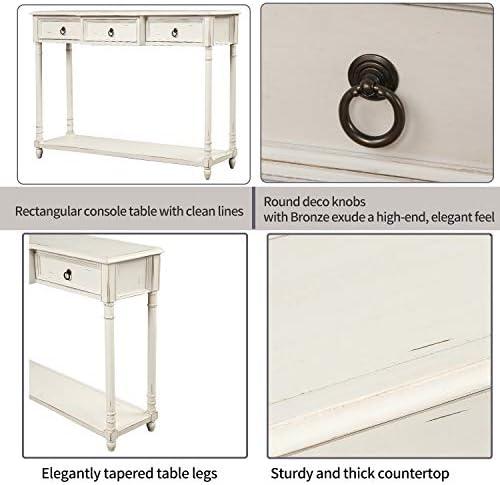 Rectangular console table with clean lines

Round deco knobs
with Bronze exude a high-end, elegant feel

Elegantly tapered table legs

Sturdy and thick countertop