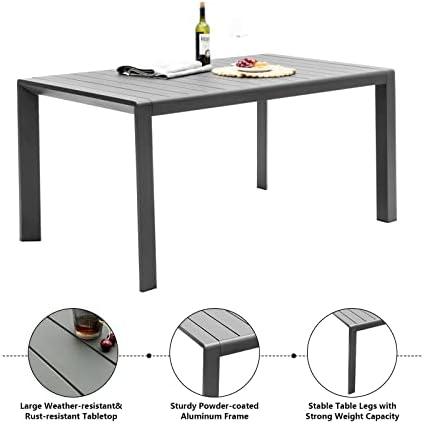 Large Weather-resistant&
Rust-resistant Tabletop

Sturdy Powder-coated
Aluminum Frame

Stable Table Legs with
Strong Weight Capacity