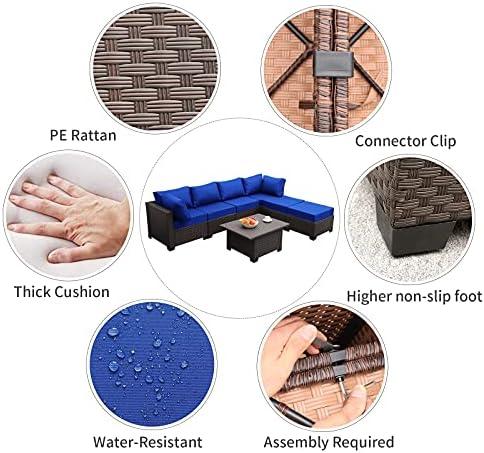 PE Rattan

Connector Clip

Thick Cushion

Higher non-slip foot

Water-Resistant

Assembly Required